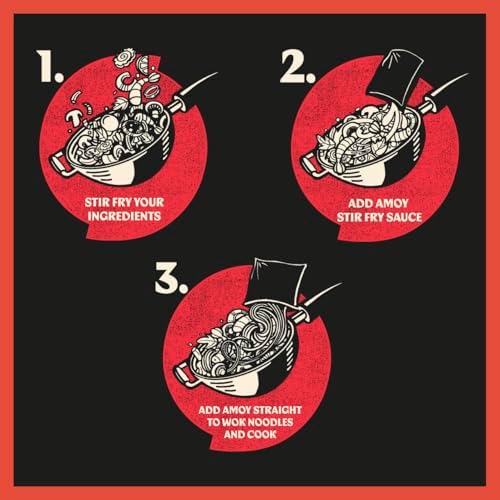 1.
STIR FRY YOUR INGREDIENTS

2.
ADD AMOY STIR FRY SAUCE

3.
ADD AMOY STRAIGHT TO WOK NOODLES AND COOK