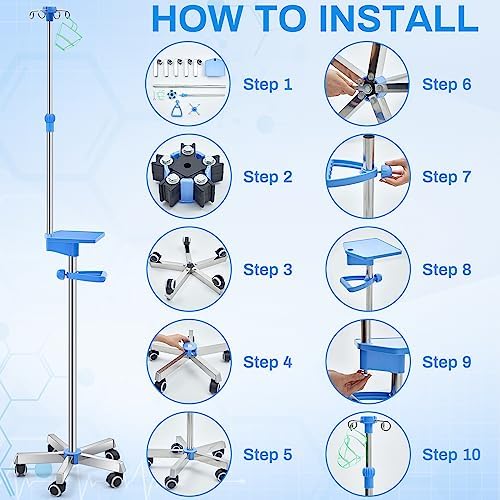 HOW TO INSTALL

Step 1

Step 2

Step 3

Step 4

Step 5

Step 6

Step 7

Step 8

Step 9

Step 10